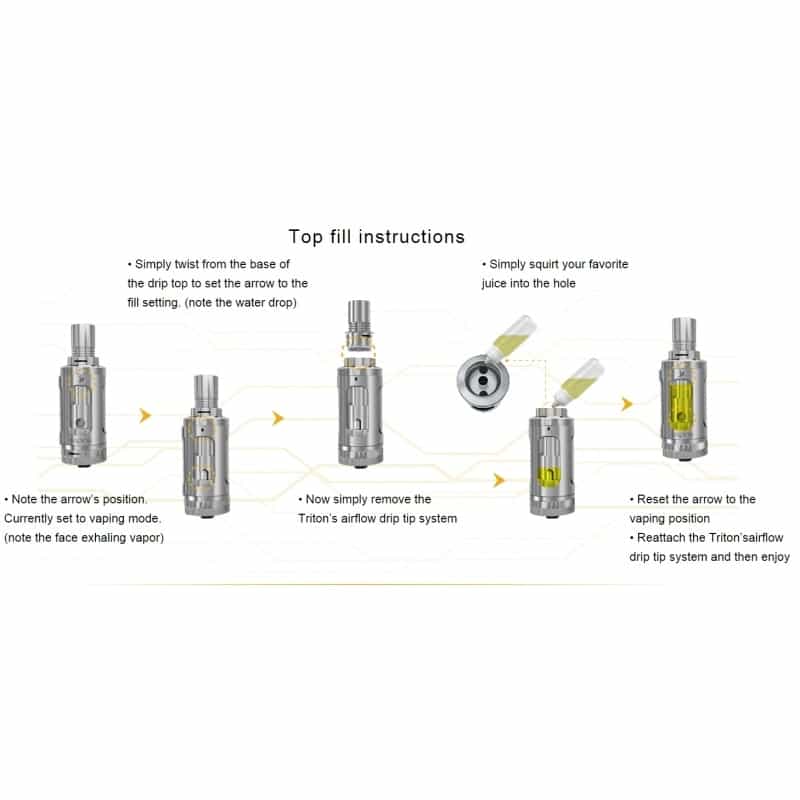 Top fill instructions

• Simply twist from the base of the drip top to set the arrow to the fill setting. (note the water drop)

• Simply squirt your favorite juice into the hole

• Note the arrow's position. Currently set to vaping mode. (note the face exhaling vapor)

• Now simply remove the Triton's airflow drip tip system

• Reset the arrow to the vaping position
• Reattach the Triton'sairflow drip tip system and then enjoy