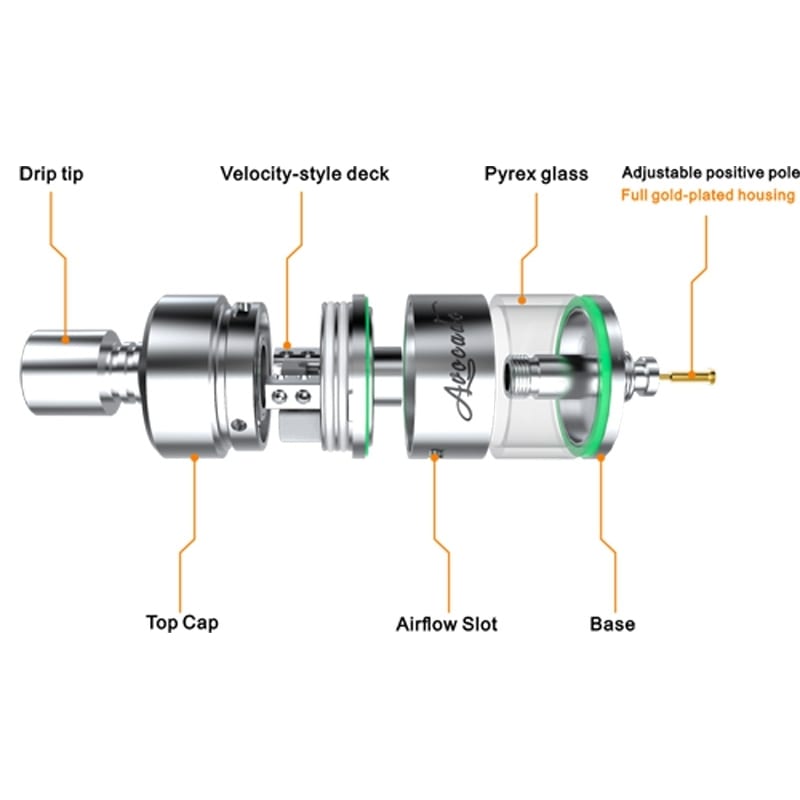 Drip tip

Velocity-style deck

Pyrex glass

Adjustable positive pole
Full gold-plated housing

Avocado

Top Cap

Airflow Slot

Base